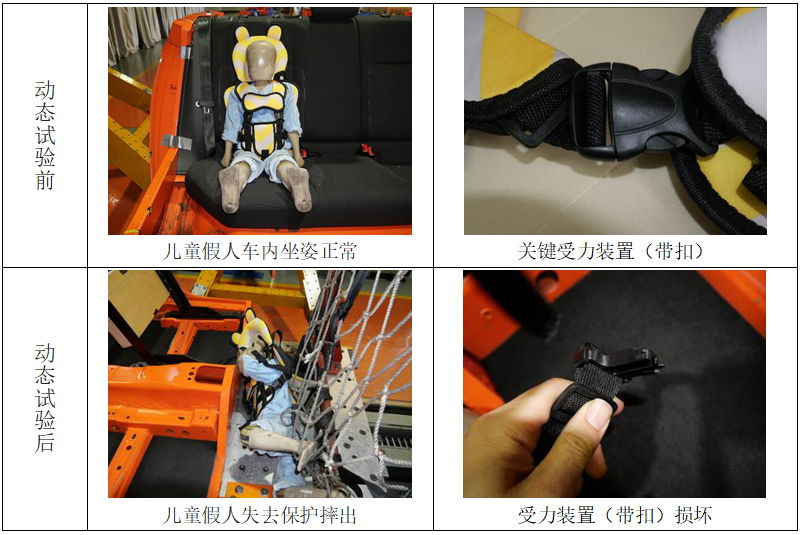 | 动态试验前 | 儿童假人车内坐姿正常 | 关键受力装置（带扣） |
|---|---|---|
| 动态试验后 | 儿童假人失去保护摔出 | 受力装置（带扣）损坏 |